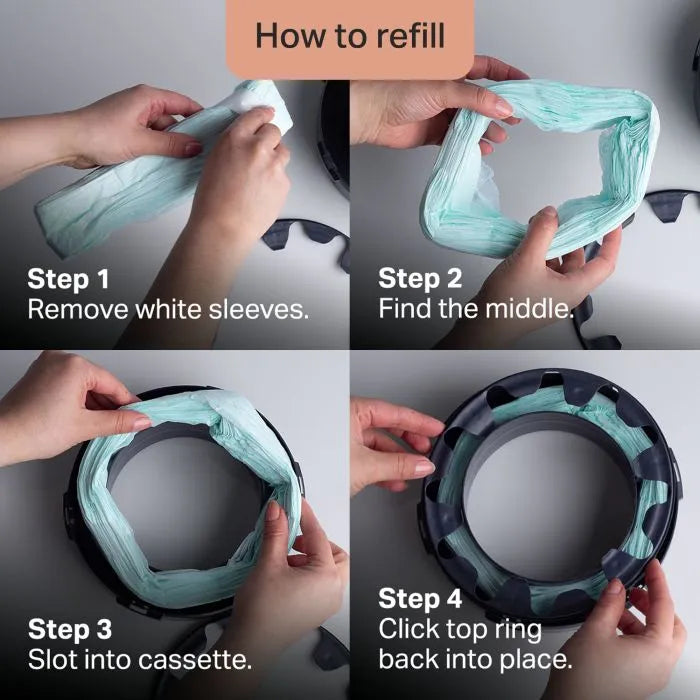 How to refill

Step 1
Remove white sleeves.

Step 2
Find the middle.

Step 3
Slot into cassette.

Step 4
Click top ring back into place.